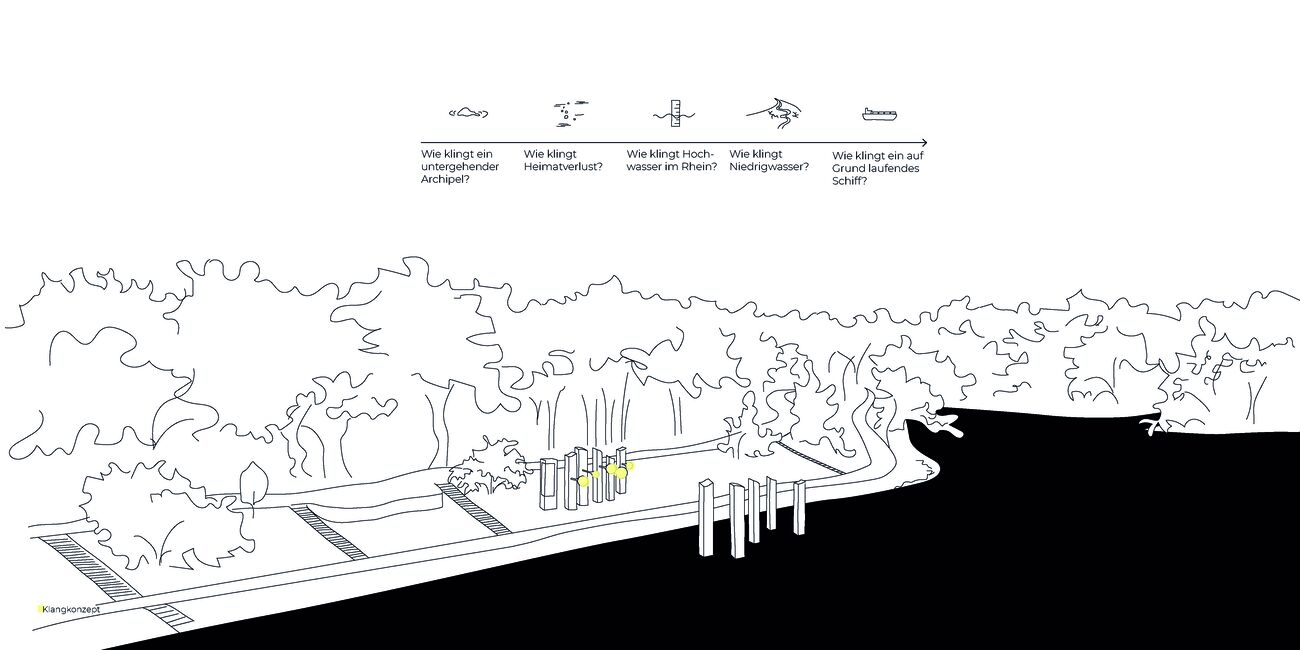 Wie klingt ein untergehender Archipel?

Wie klingt Heimatverlust?

Wie klingt Hochwasser im Rhein?

Wie klingt Niedrigwasser?

Wie klingt ein auf Grund laufendes Schiff?

Klangkonzept